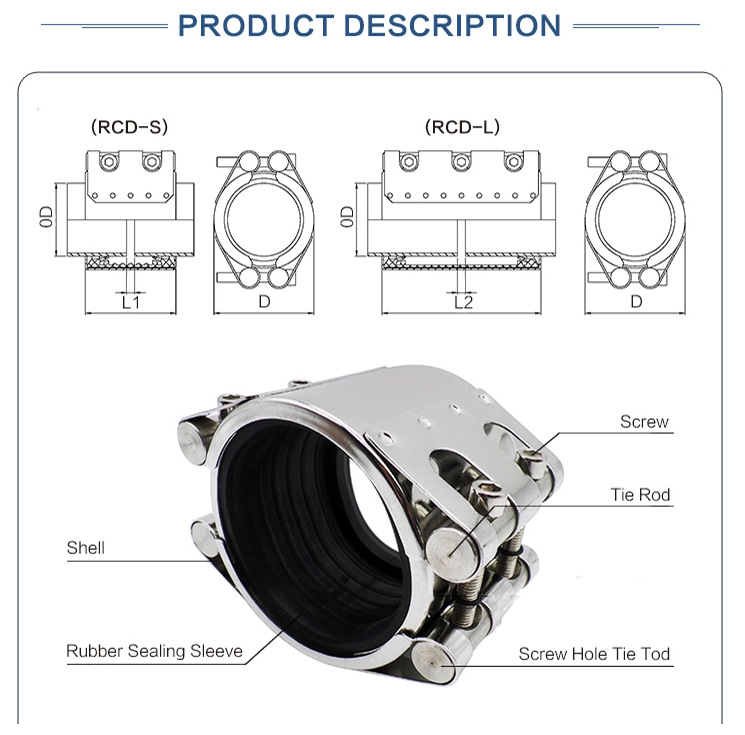 PRODUCT DESCRIPTION

(RCD-S)

0D

L1

D

(RCD-L)

0D

L2

D

Screw

Tie Rod

Shell

Rubber Sealing Sleeve

Screw Hole Tie Tod